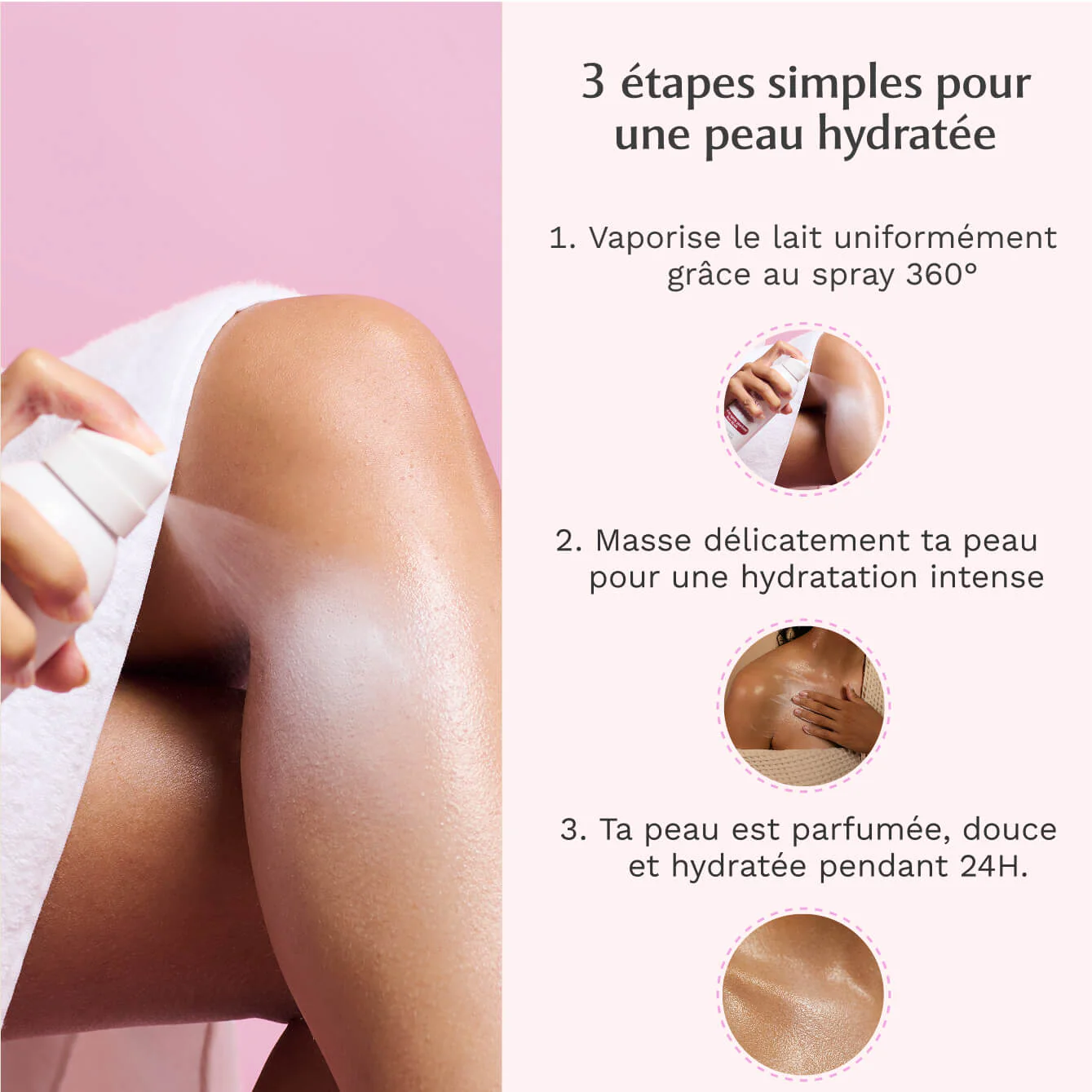 3 étapes simples pour une peau hydratée

1. Vaporise le lait uniformément grâce au spray 360°

2. Masse délicatement ta peau pour une hydratation intense

3. Ta peau est parfumée, douce et hydratée pendant 24H.