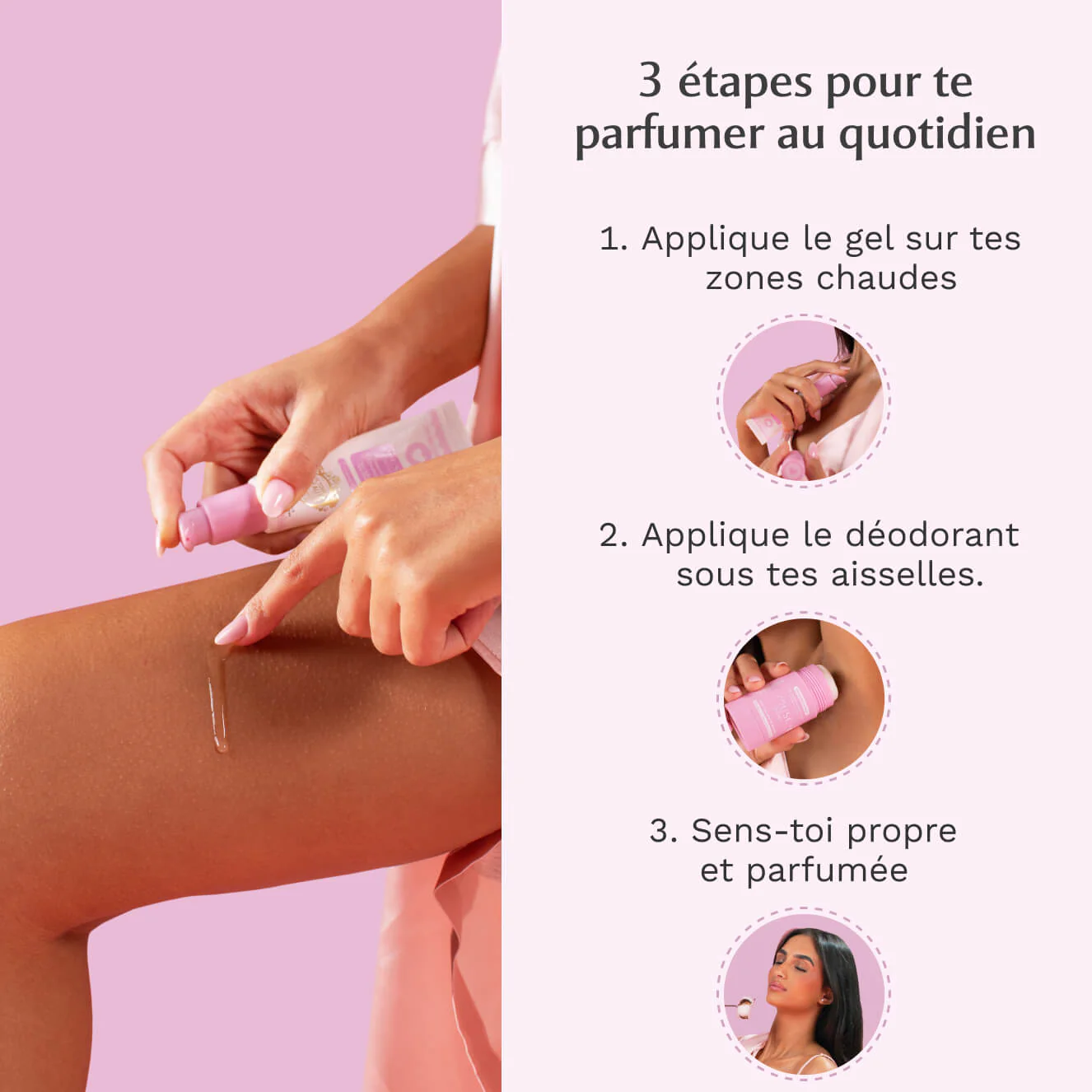 3 étapes pour te parfumer au quotidien

1. Applique le gel sur tes zones chaudes

2. Applique le déodorant sous tes aisselles.

3. Sens-toi propre et parfumée